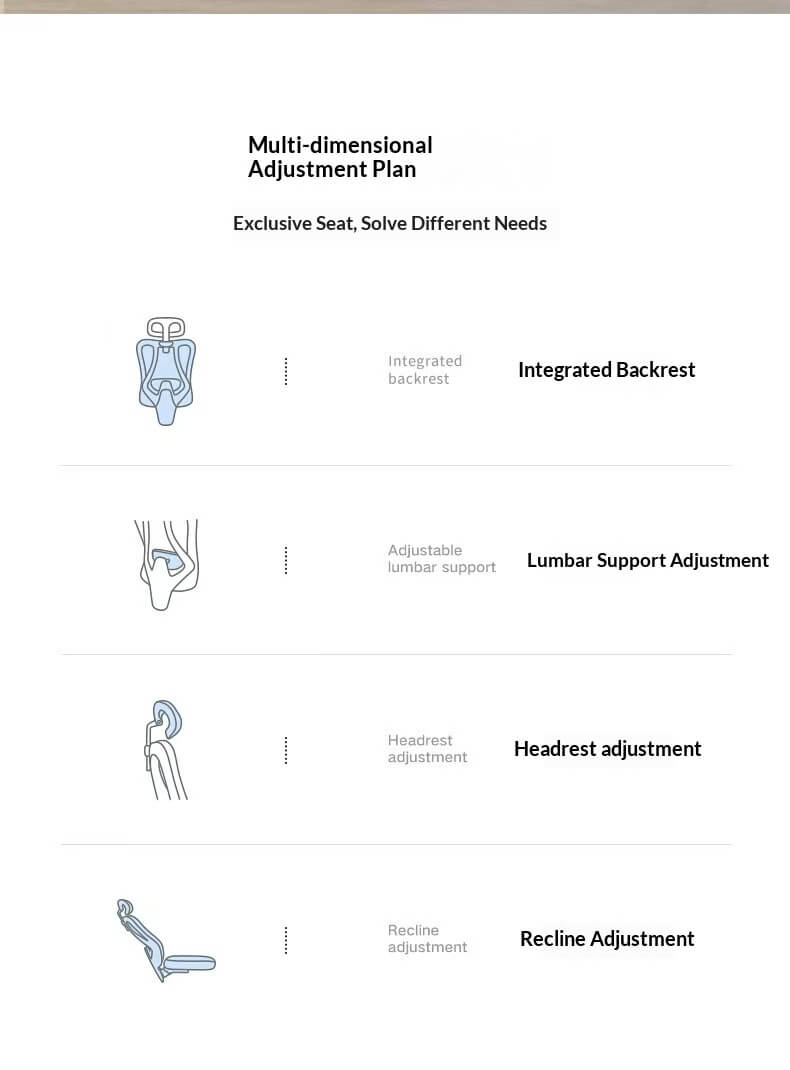 Multi-dimensional Adjustment Plan

Exclusive Seat, Solve Different Needs

Integrated backrest

Integrated Backrest

Adjustable lumbar support

Lumbar Support Adjustment

Headrest adjustment

Headrest adjustment

Recline adjustment

Recline Adjustment