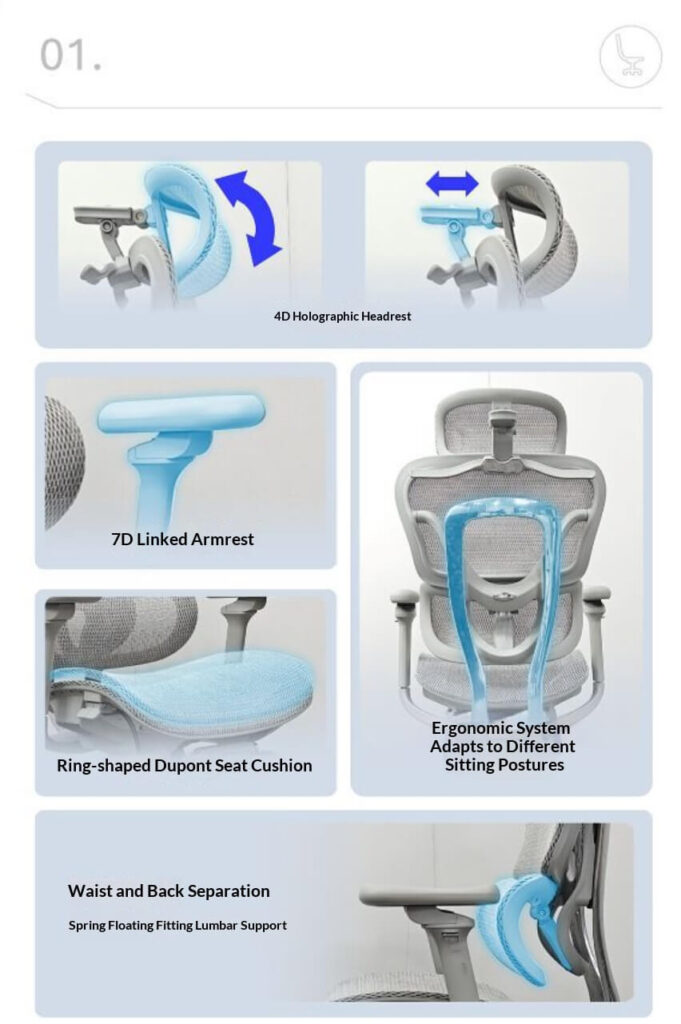 01.

4D Holographic Headrest

7D Linked Armrest

Ring-shaped Dupont Seat Cushion

Ergonomic System Adapts to Different Sitting Postures

Waist and Back Separation

Spring Floating Fitting Lumbar Support